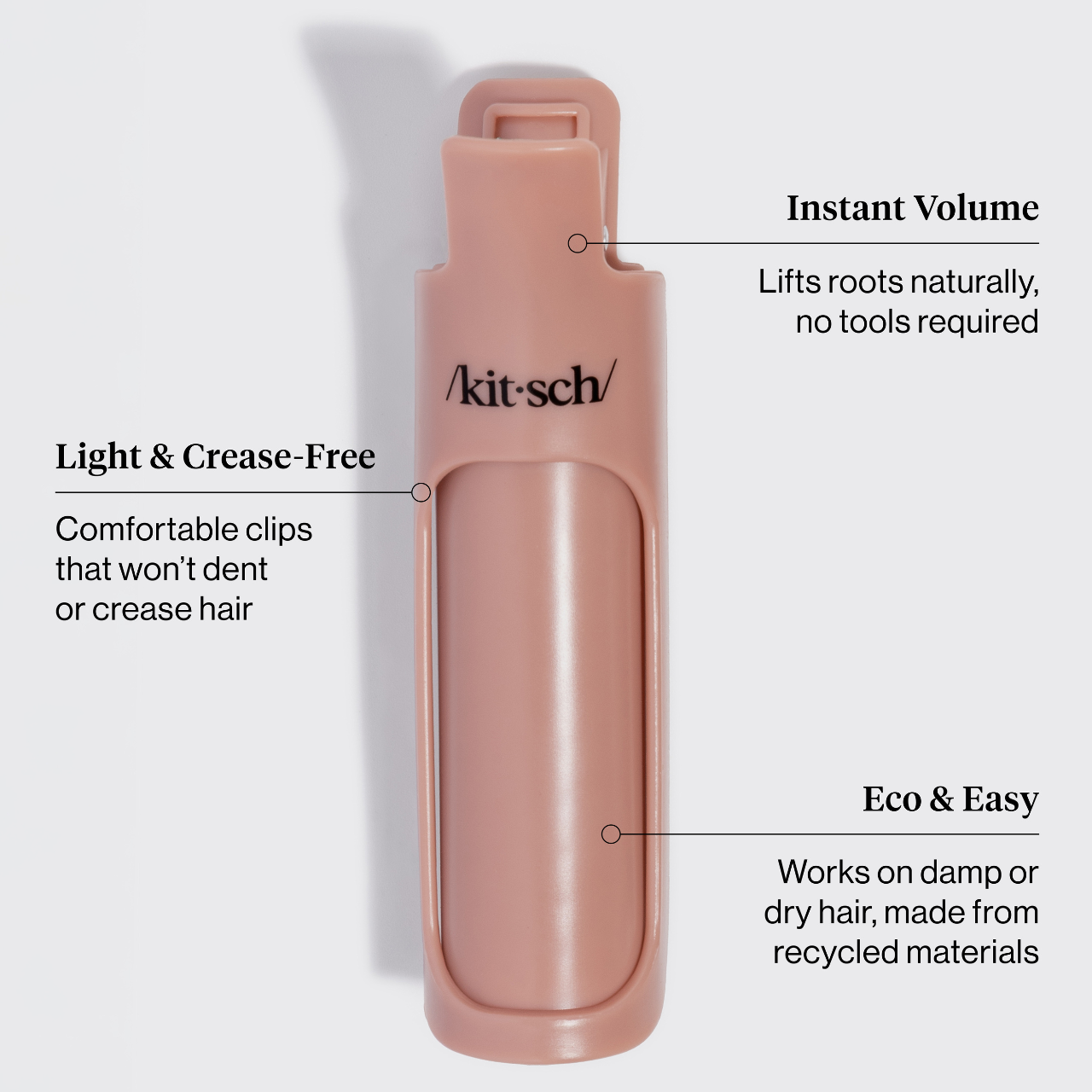 Instant Volume

Lifts roots naturally, no tools required

/kit·sch/

Light & Crease-Free

Comfortable clips that won't dent or crease hair

Eco & Easy

Works on damp or dry hair, made from recycled materials